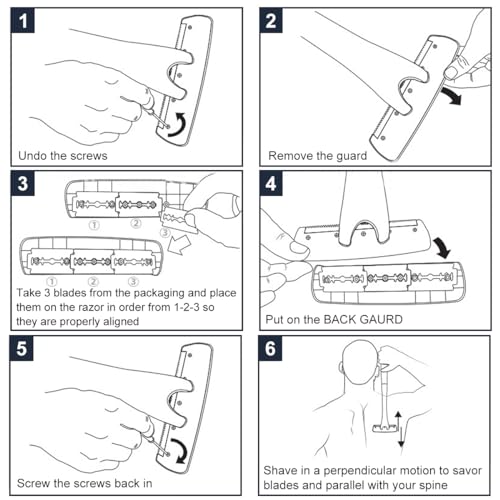 1

Undo the screws

2

Remove the guard

3

① ② ③

① ② ③

Take 3 blades from the packaging and place them on the razor in order from 1-2-3 so they are properly aligned

4

Put on the BACK GAURD

5

Screw the screws back in

6

Shave in a perpendicular motion to savor blades and parallel with your spine